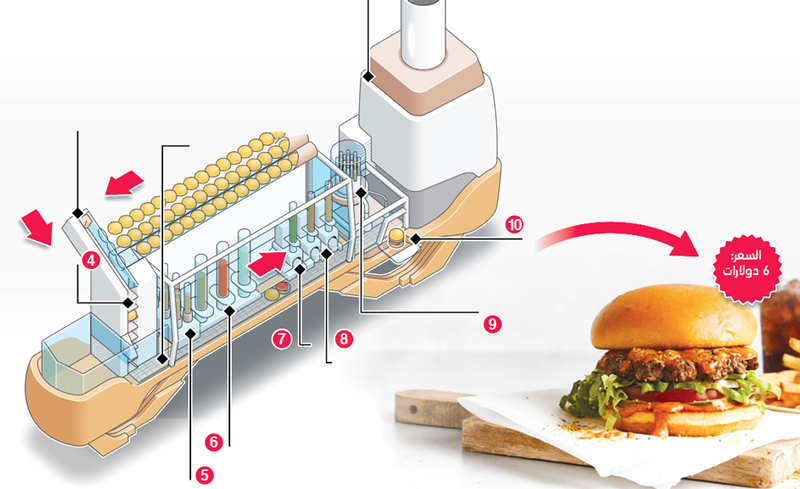 4

10

السعر:
6 دولارات

7

8

9

6

5