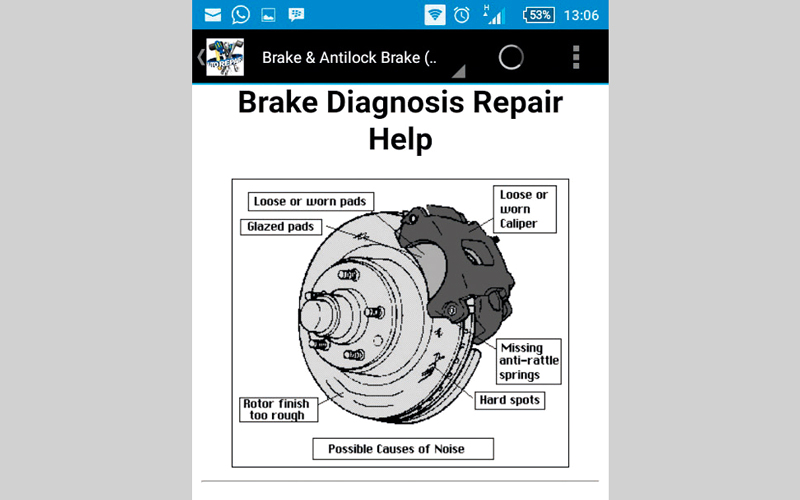 53% 13:06

Brake & Antilock Brake (..

Brake Diagnosis Repair Help

Loose or worn pads

Glazed pads

Loose or worn Caliper

Missing anti-rattle springs

Hard spots

Rotor finish too rough

Possible Causes of Noise